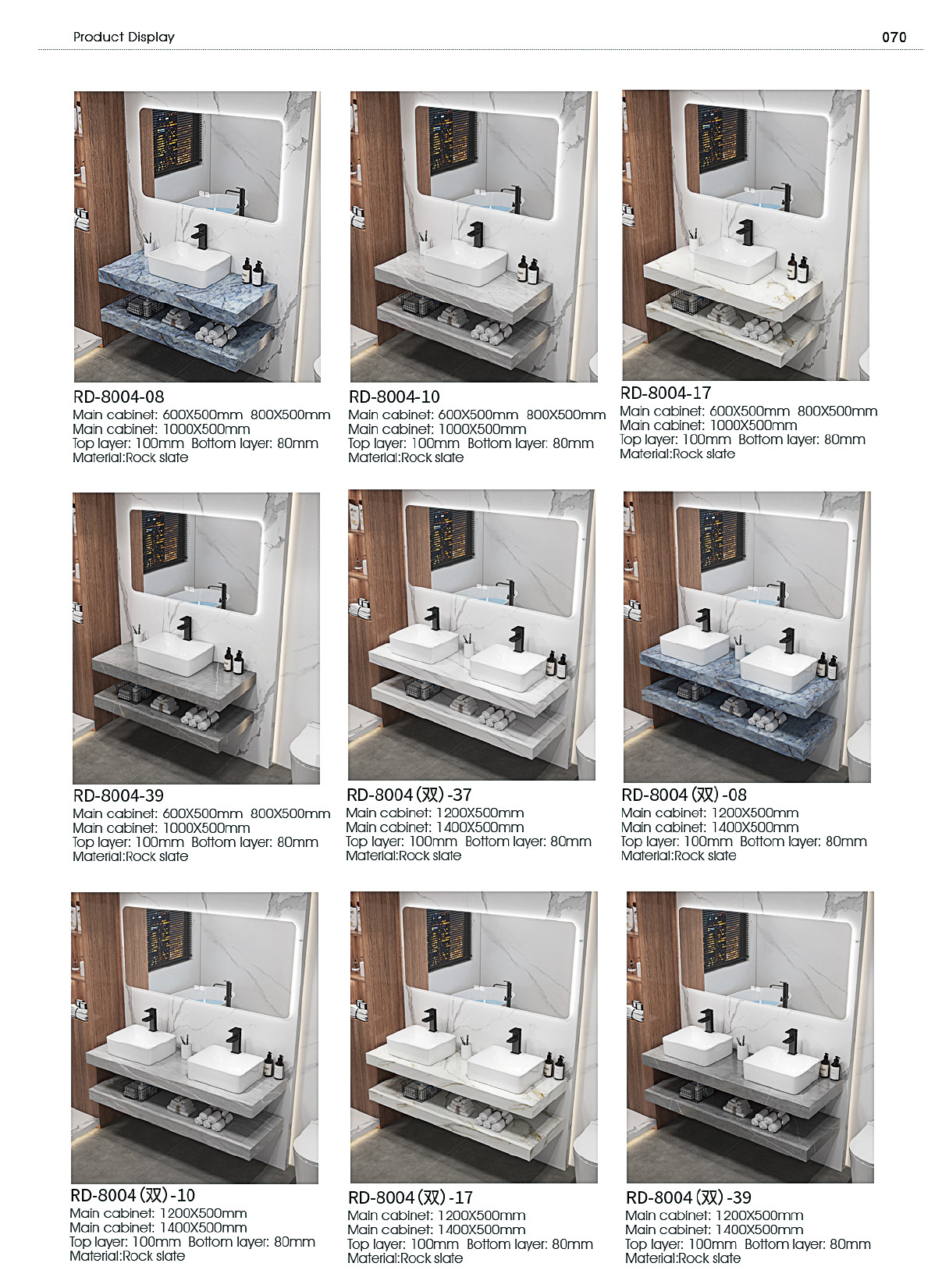 Product Display

070

RD-8004-08
Main cabinet: 600X500mm 800X500mm
Main cabinet: 1000X500mm
Top layer: 100mm Bottom layer: 80mm
Material:Rock slate

RD-8004-10
Main cabinet: 600X500mm 800X500mm
Main cabinet: 1000X500mm
Top layer: 100mm Bottom layer: 80mm
Material:Rock slate

RD-8004-17
Main cabinet: 600X500mm 800X500mm
Main cabinet: 1000X500mm
Top layer: 100mm Bottom layer: 80mm
Material:Rock slate

RD-8004-39
Main cabinet: 600X500mm 800X500mm
Main cabinet: 1000X500mm
Top layer: 100mm Bottom layer: 80mm
Material:Rock slate

RD-8004（双）-37
Main cabinet: 1200X500mm
Main cabinet: 1400X500mm
Top layer: 100mm Bottom layer: 80mm
Material:Rock slate

RD-8004（双）-08
Main cabinet: 1200X500mm
Main cabinet: 1400X500mm
Top layer: 100mm Bottom layer: 80mm
Material:Rock slate

RD-8004（双）-10
Main cabinet: 1200X500mm
Main cabinet: 1400X500mm
Top layer: 100mm Bottom layer: 80mm
Material:Rock slate

RD-8004（双）-17
Main cabinet: 1200X500mm
Main cabinet: 1400X500mm
Top layer: 100mm Bottom layer: 80mm
Material:Rock slate

RD-8004（双）-39
Main cabinet: 1200X500mm
Main cabinet: 1400X500mm
Top layer: 100mm Bottom layer: 80mm
Material:Rock slate