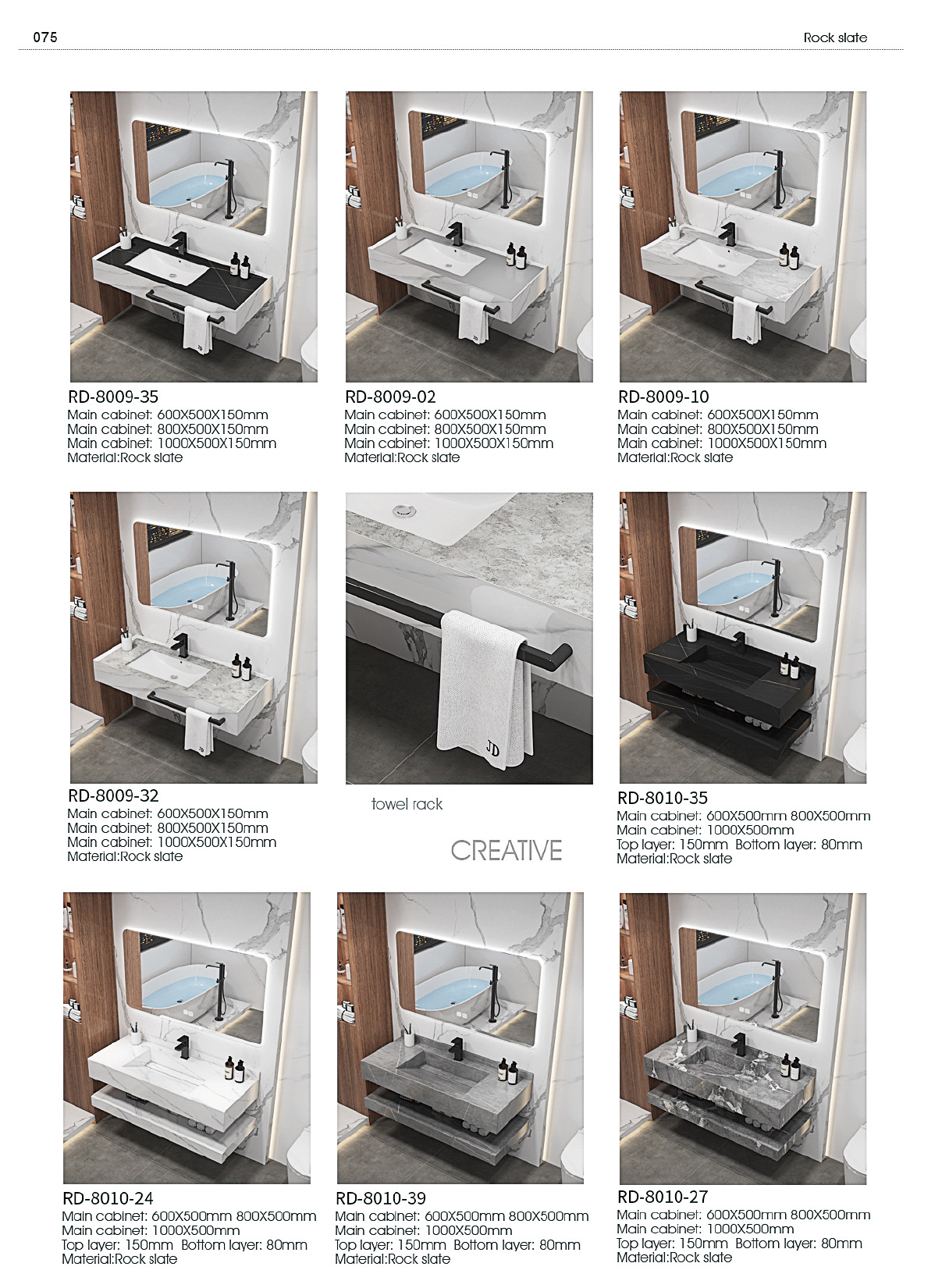 075

Rock slate

RD-8009-35
Main cabinet: 600X500X150mm
Main cabinet: 800X500X150mm
Main cabinet: 1000X500X150mm
Material:Rock slate

RD-8009-02
Main cabinet: 600X500X150mm
Main cabinet: 800X500X150mm
Main cabinet: 1000X500X150mm
Material:Rock slate

RD-8009-10
Main cabinet: 600X500X150mm
Main cabinet: 800X500X150mm
Main cabinet: 1000X500X150mm
Material:Rock slate

RD-8009-32
Main cabinet: 600X500X150mm
Main cabinet: 800X500X150mm
Main cabinet: 1000X500X150mm
Material:Rock slate

JD

towel rack

CREATIVE

RD-8010-35
Main cabinet: 600X500mm 800X500mm
Main cabinet: 1000X500mm
Top layer: 150mm Bottom layer: 80mm
Material:Rock slate

RD-8010-24
Main cabinet: 600X500mm 800X500mm
Main cabinet: 1000X500mm
Top layer: 150mm Bottom layer: 80mm
Material:Rock slate

RD-8010-39
Main cabinet: 600X500mm 800X500mm
Main cabinet: 1000X500mm
Top layer: 150mm Bottom layer: 80mm
Material:Rock slate

RD-8010-27
Main cabinet: 600X500mm 800X500mm
Main cabinet: 1000X500mm
Top layer: 150mm Bottom layer: 80mm
Material:Rock slate